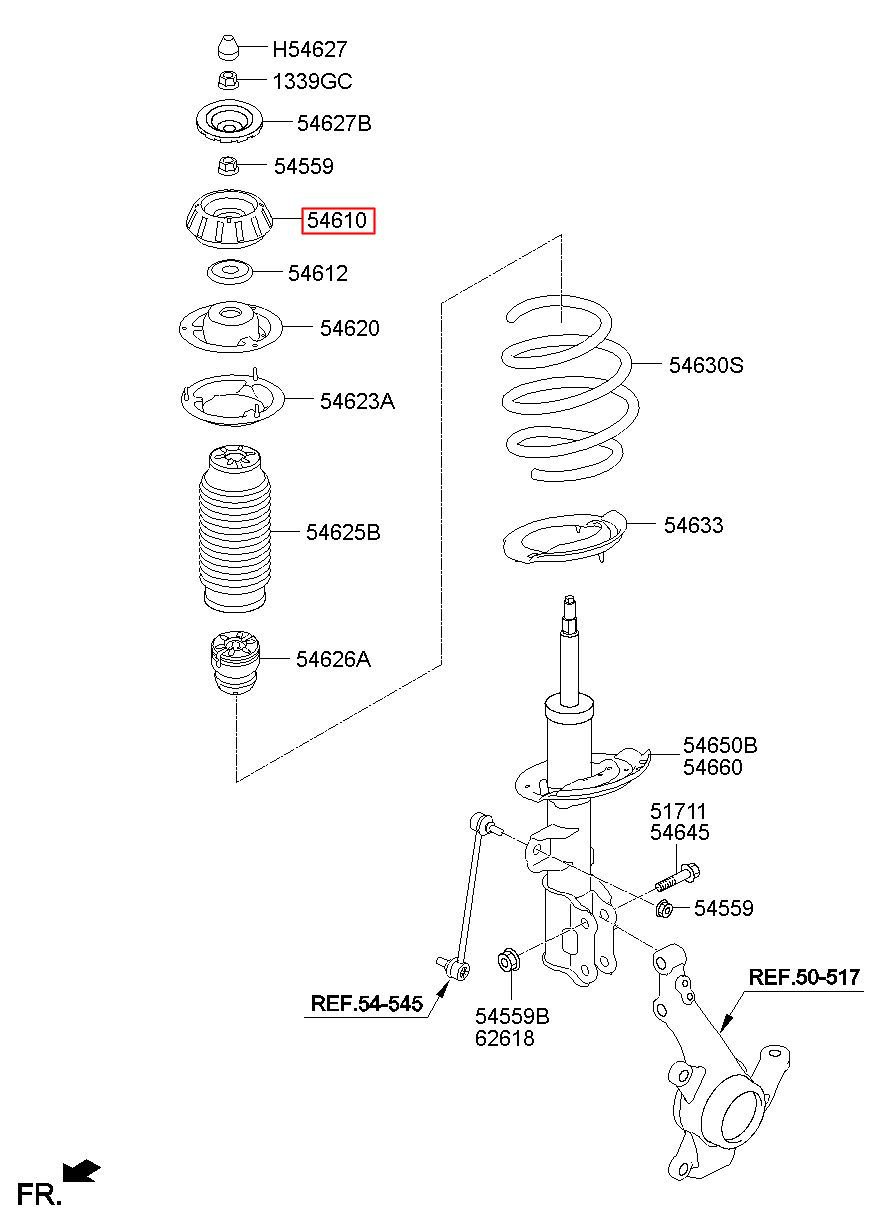 H54627
1339GC
54627B
54559
54610
54612
54620
54623A
54625B
54626A
54630S
54633
54650B
54660
51711
54645
54559
REF.54-545
54559B
62618
REF.50-517
FR.