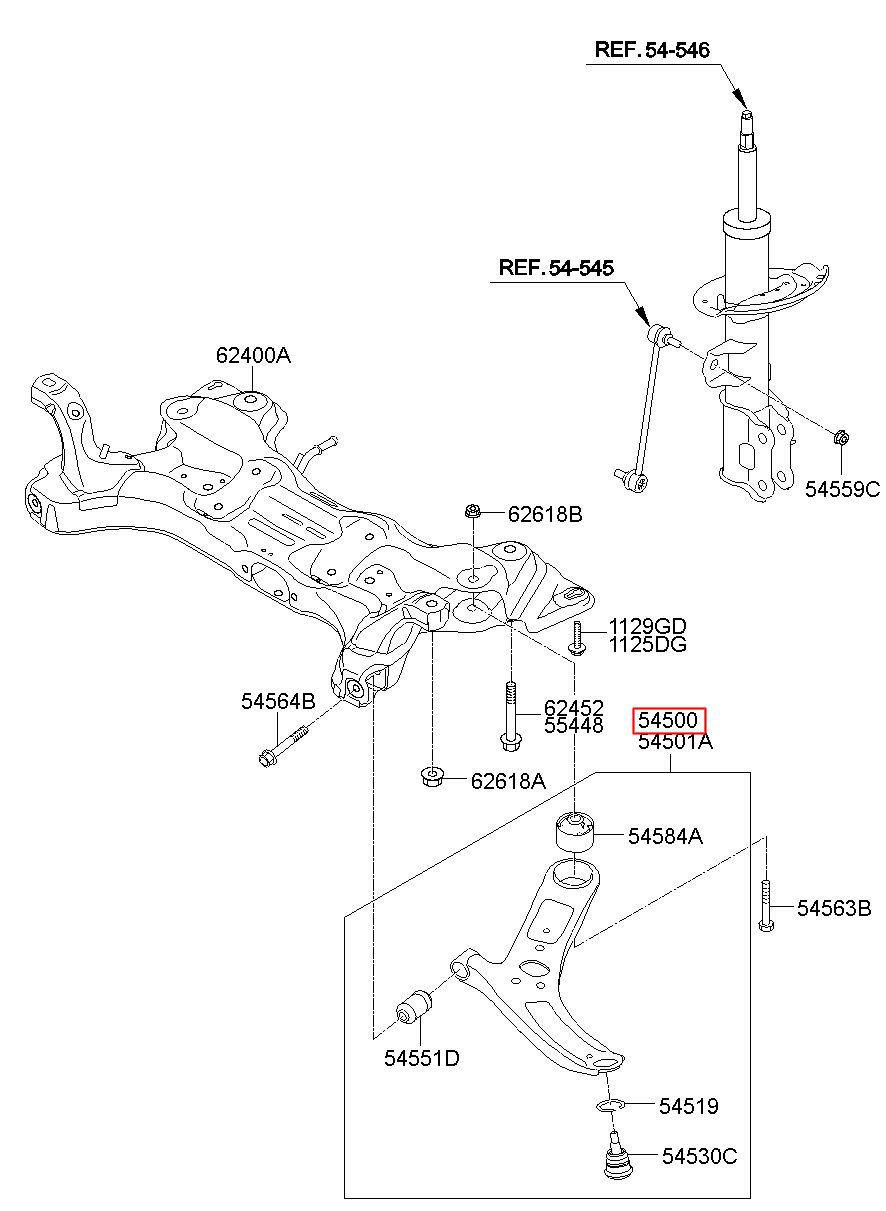 REF. 54-546

REF. 54-545

62400A

54559C

62618B

1129GD
1125DG

54564B

62452
55448

54500
54501A

62618A

54584A

54563B

54551D

54519

54530C