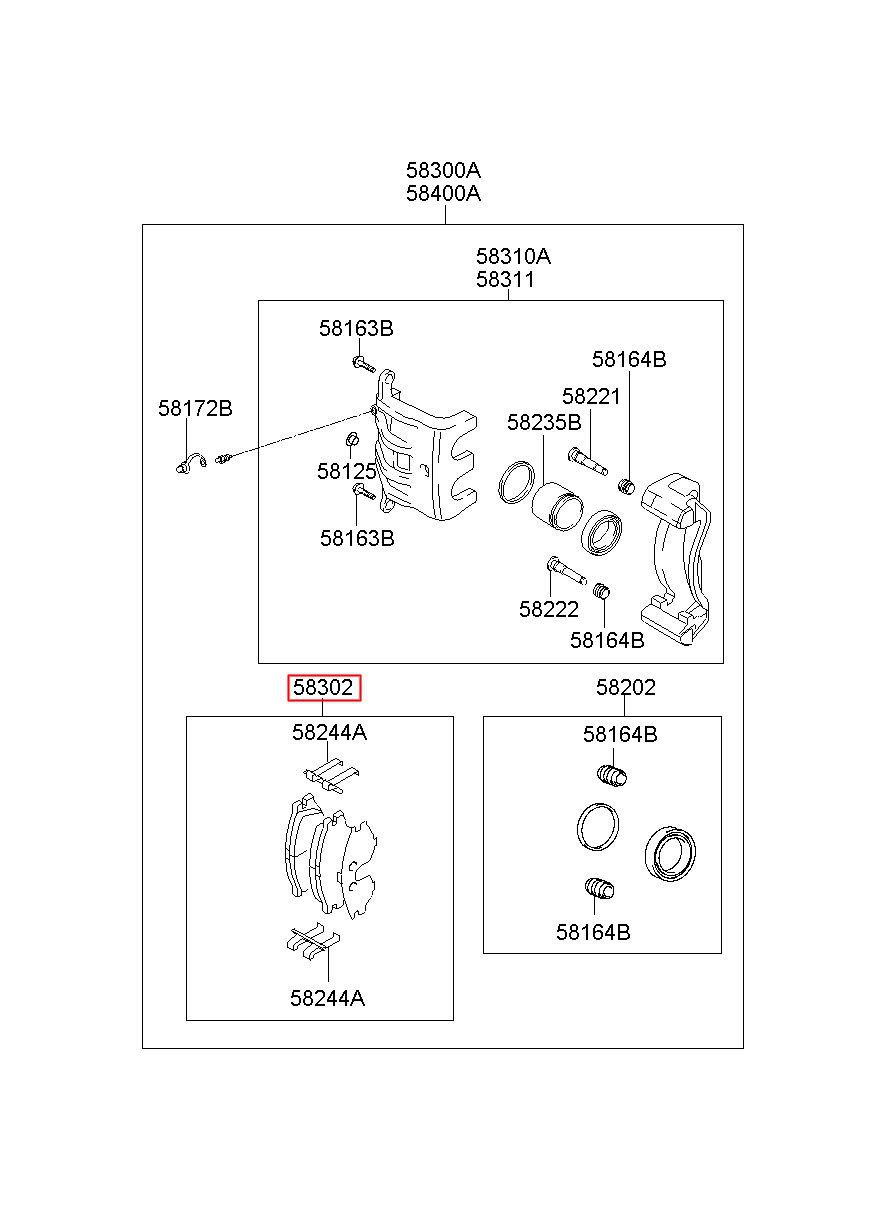 58300A
58400A

58310A
58311

58163B

58164B

58172B

58221

58235B

58125

58163B

58222

58164B

58302

58202

58244A

58164B

58164B

58244A