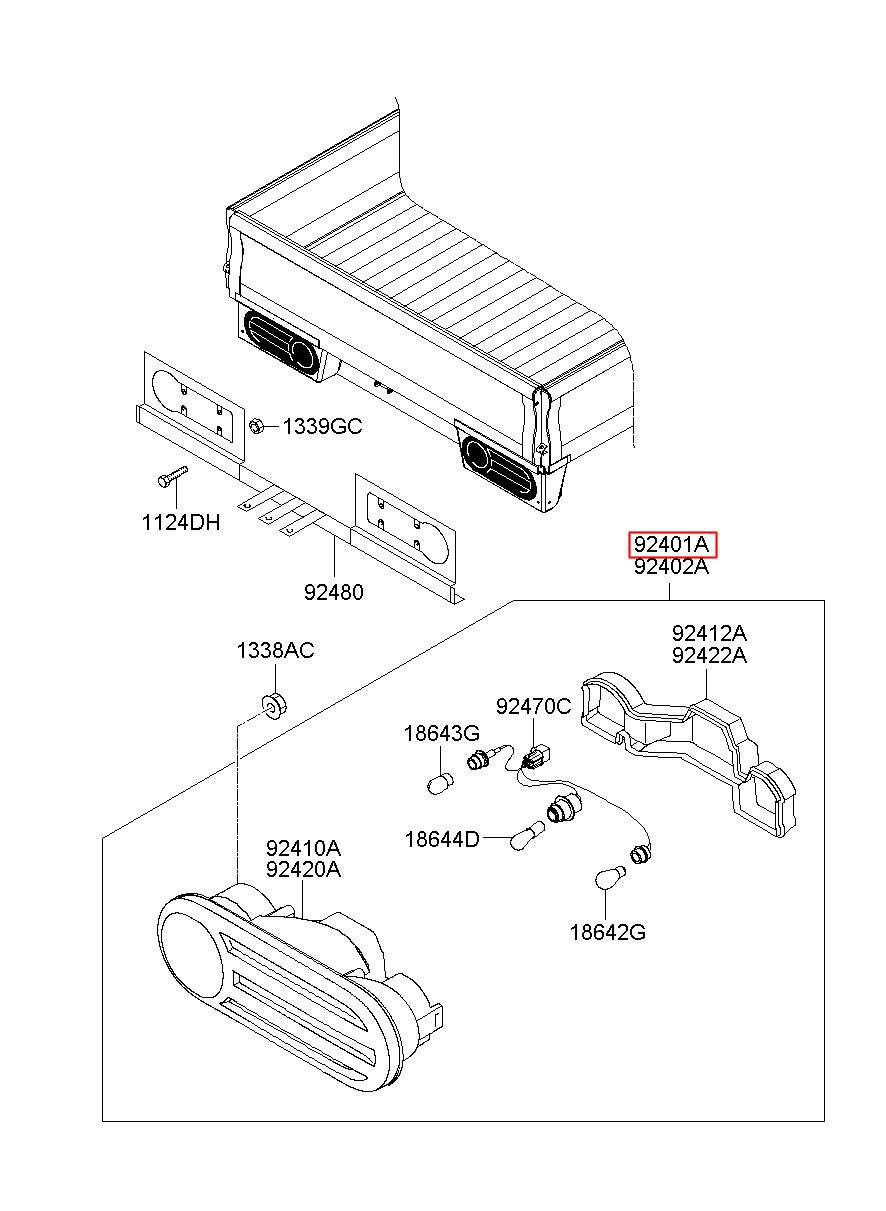 1339GC
1124DH
92480
92401A
92402A
1338AC
92412A
92422A
92470C
18643G
18644D
92410A
92420A
18642G