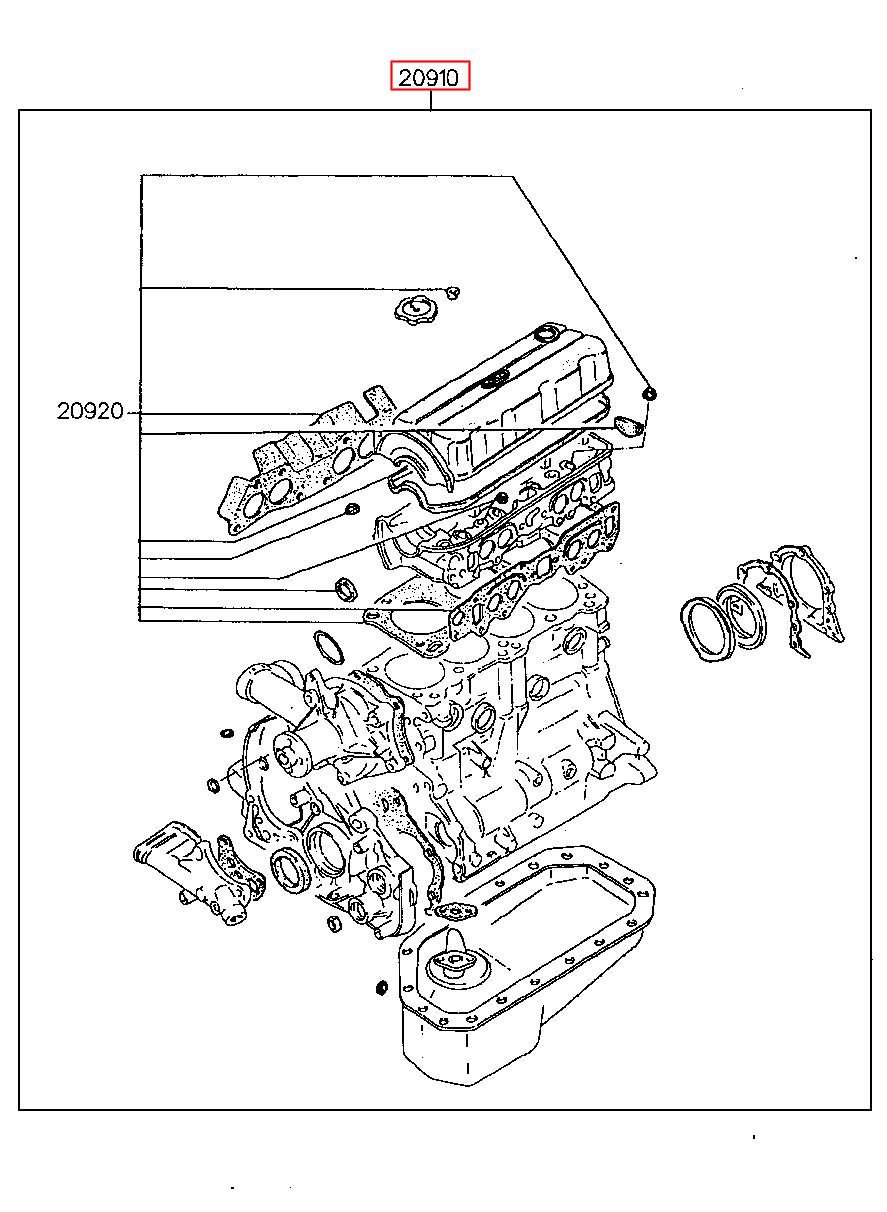 20910

20920