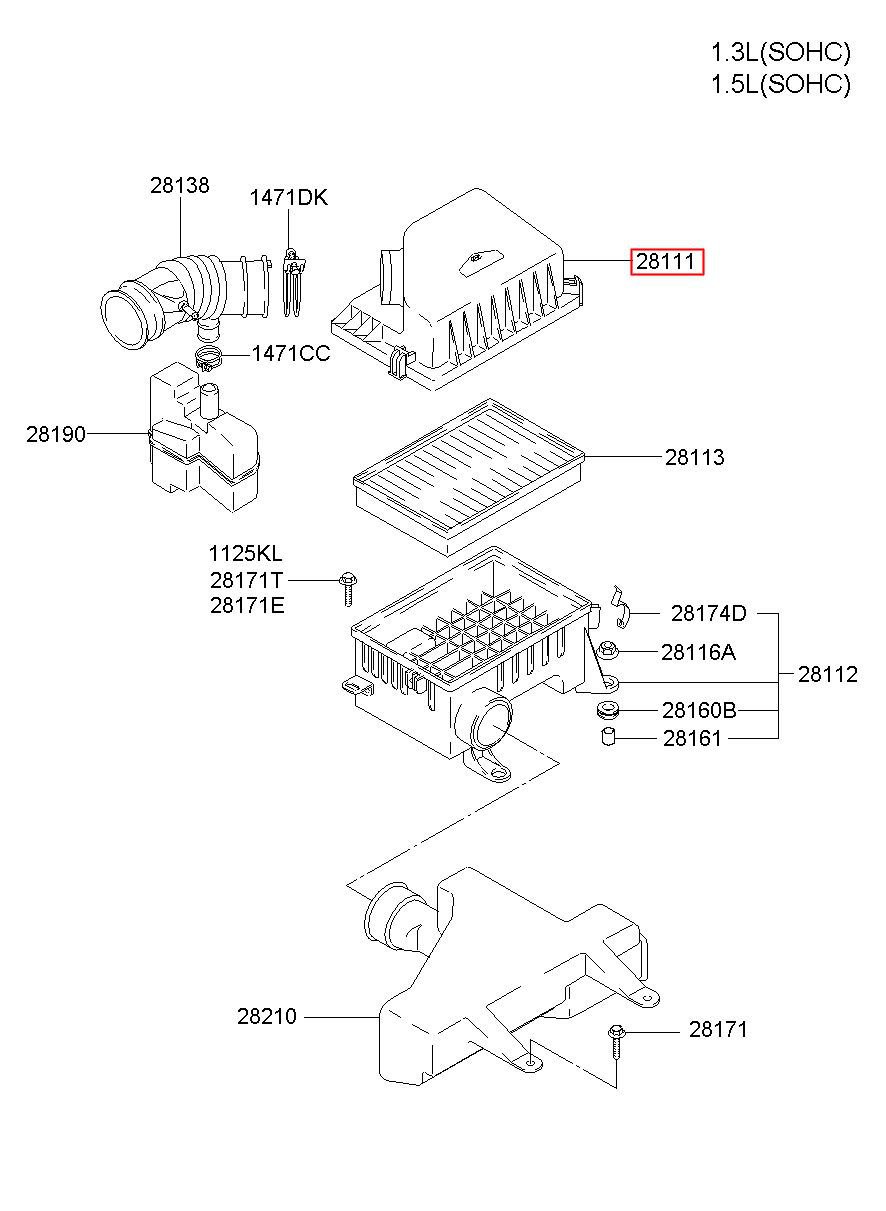 1.3L(SOHC)
1.5L(SOHC)

28138
1471DK
28111
1471CC
28190
28113
1125KL
28171T
28171E
28174D
28116A
28112
28160B
28161
28210
28171