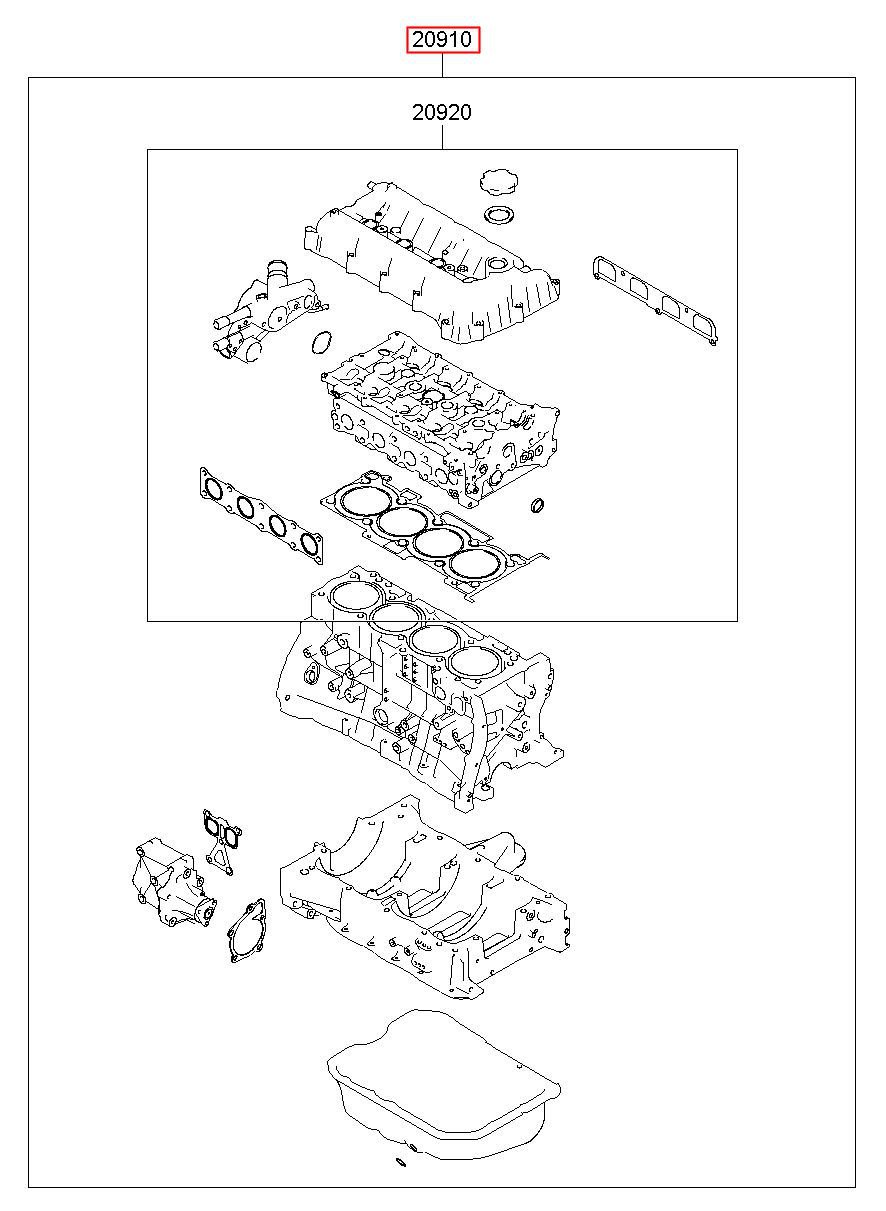 20910

20920