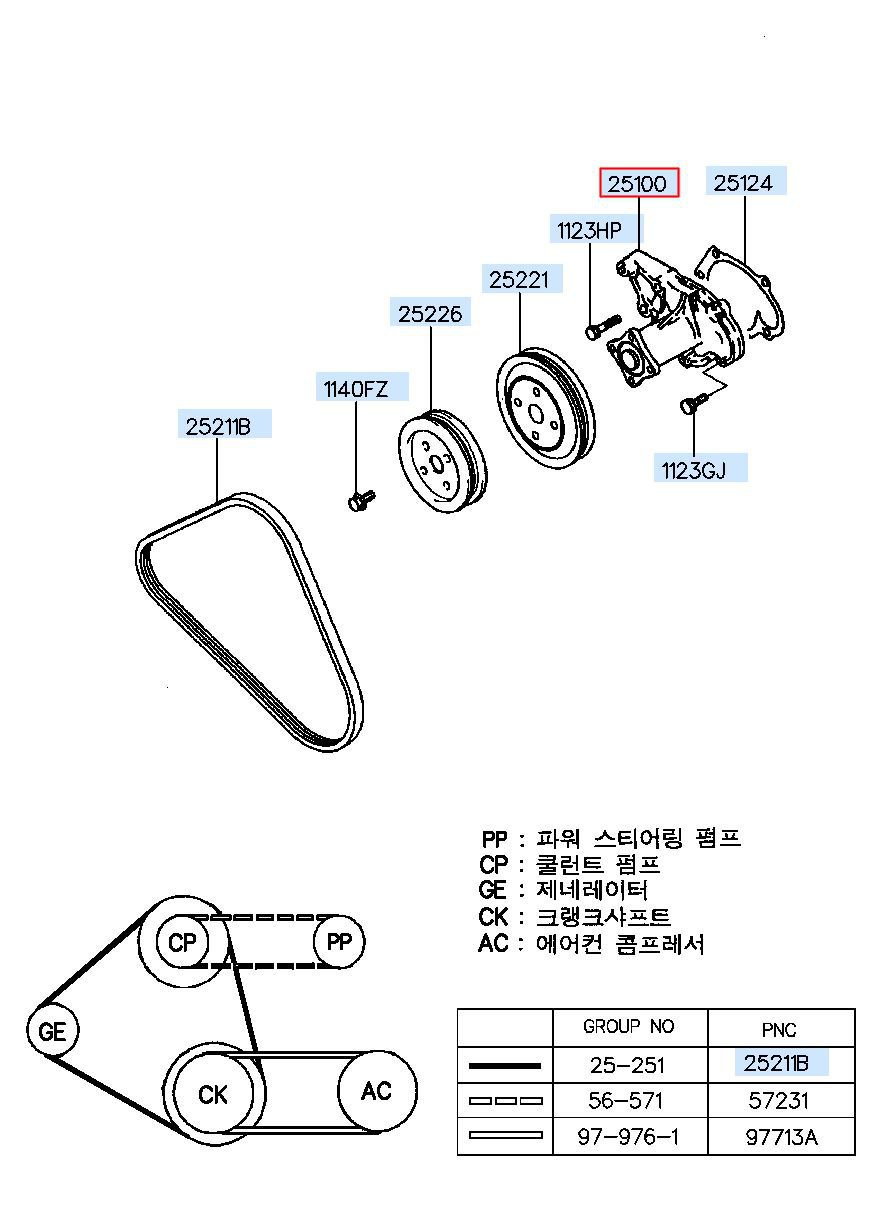 25100
25124
1123HP
25221
25226
1140FZ
25211B
1123GJ

PP : 파워 스티어링 펌프
CP : 쿨런트 펌프
GE : 제네레이터
CK : 크랭크샤프트
AC : 에어컨 콤프레서

CP
PP
GE
CK
AC

| | GROUP NO | PNC |
|---|---|---|
| | 25-251 | 25211B |
| | 56-571 | 57231 |
| | 97-976-1 | 97713A |